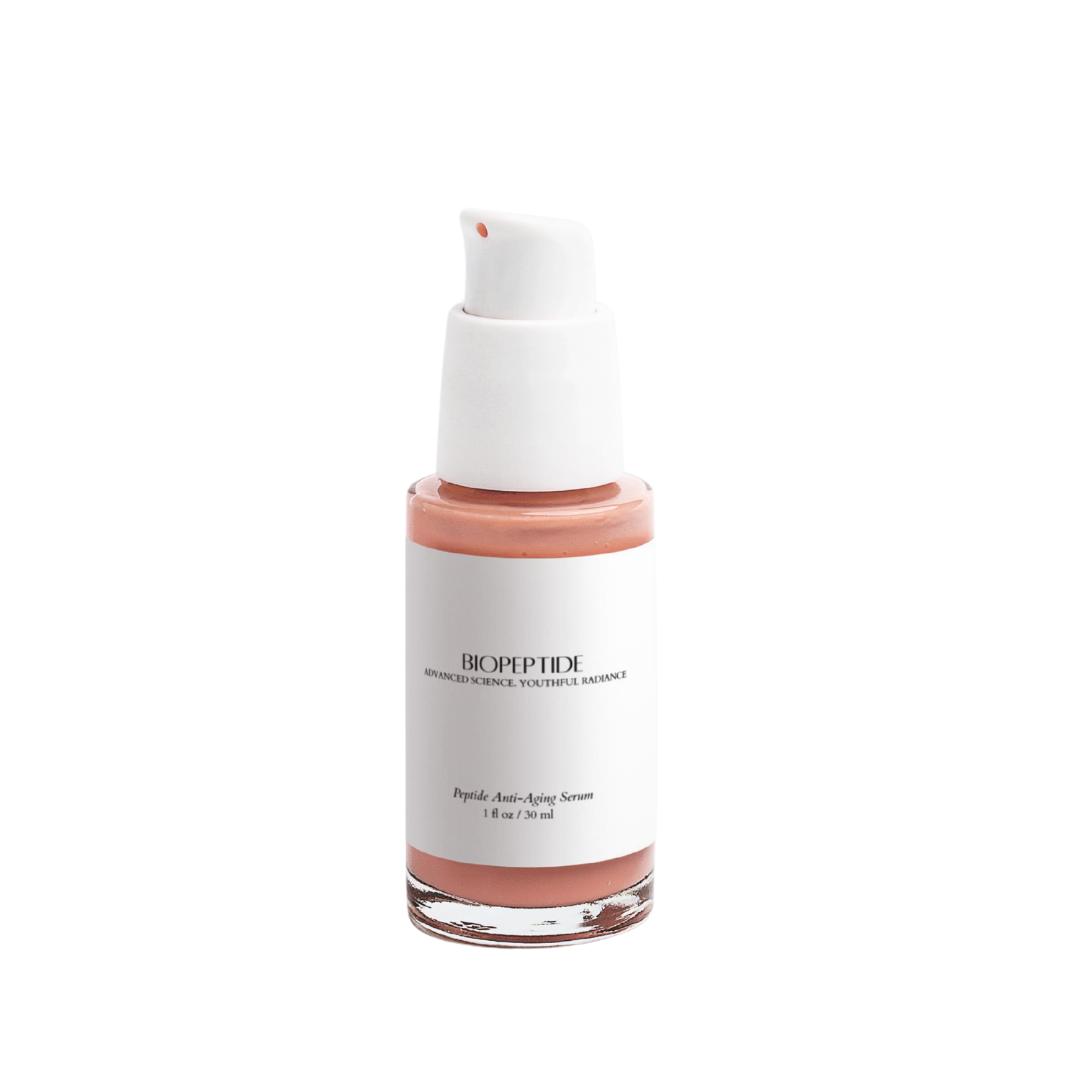 BIOPEPTIDE
ADVANCED SCIENCE. YOUTHFUL RADIANCE

Peptide Anti-Aging Serum
1 fl oz / 30 ml